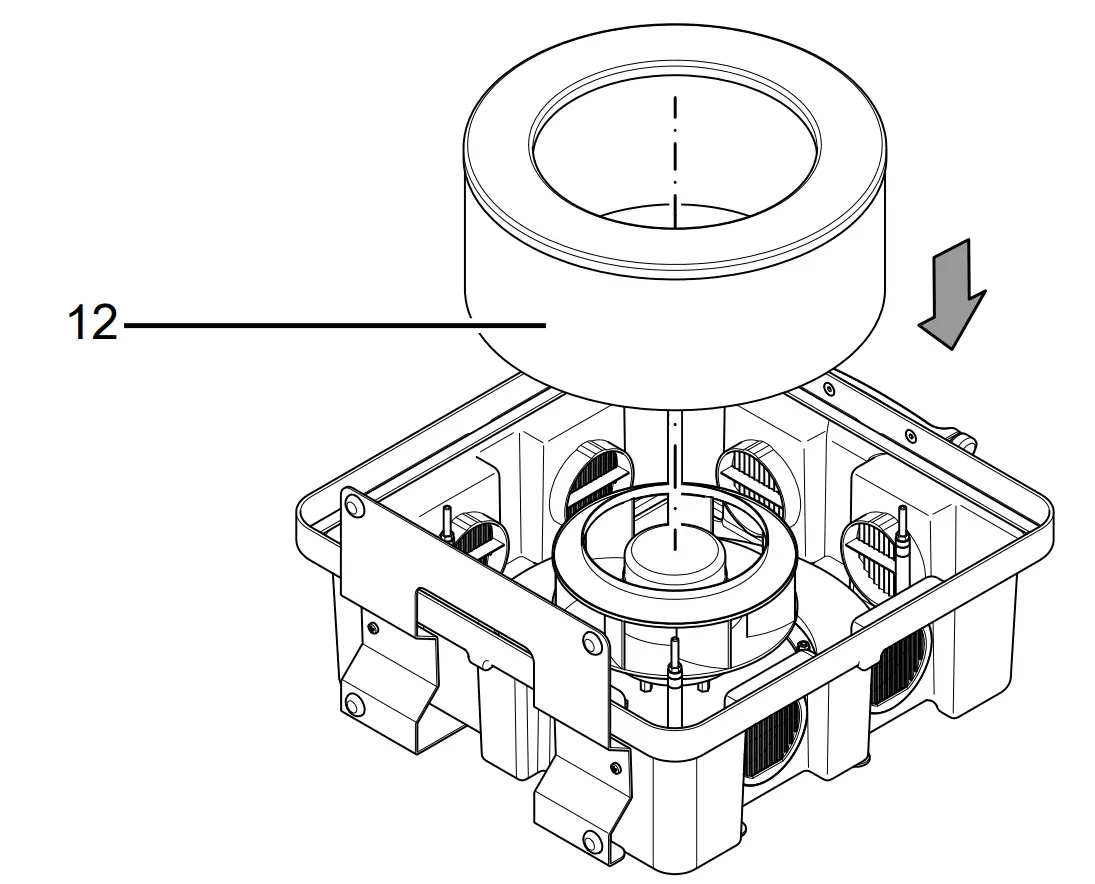 12