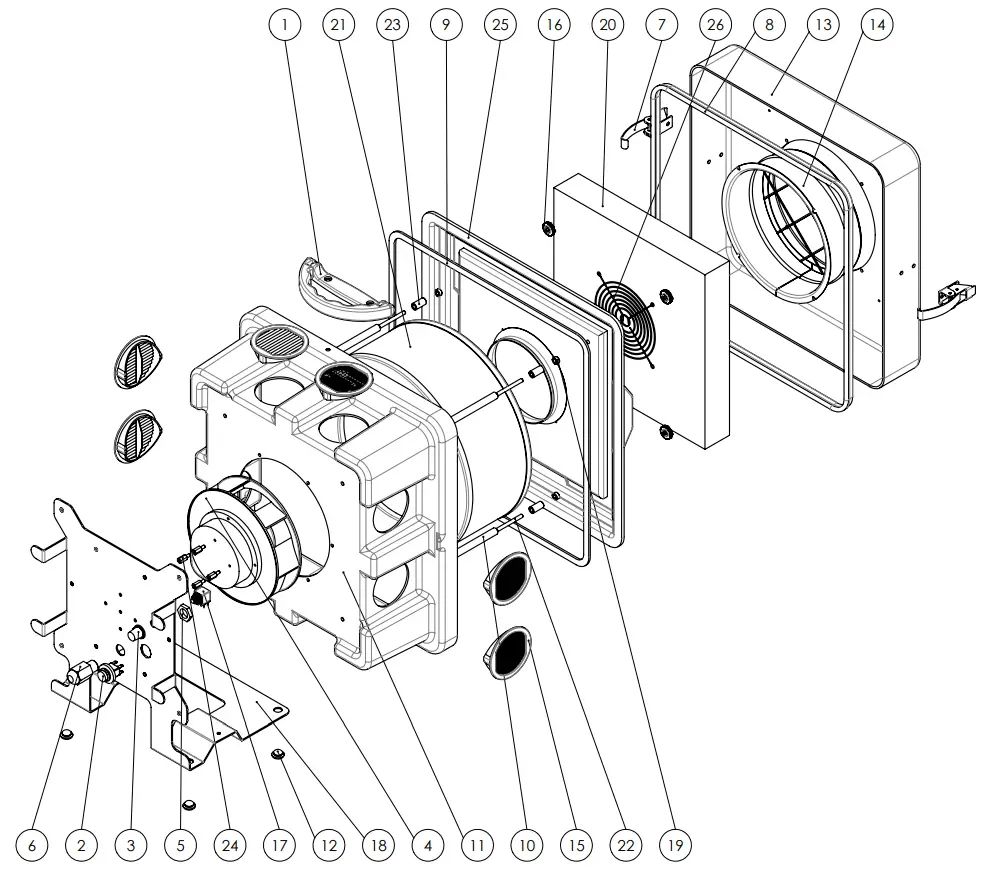 1 21 23 9 25 16 20 7 26 8 13 14

6 2 3 5 24 17 12 18 4 11 10 15 22 19