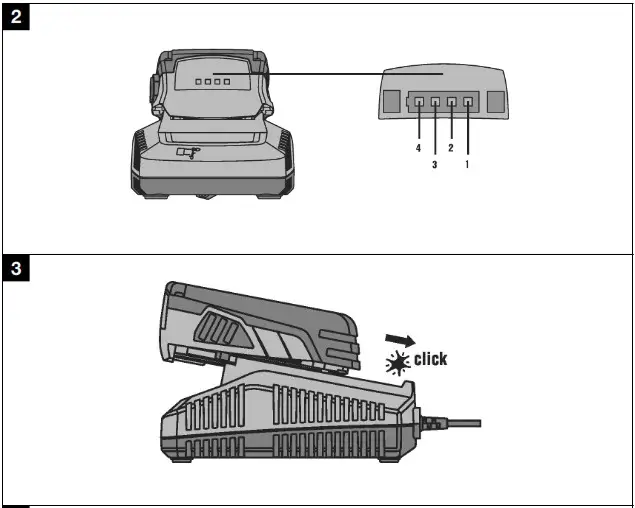 2

4
3
2
1

3

click