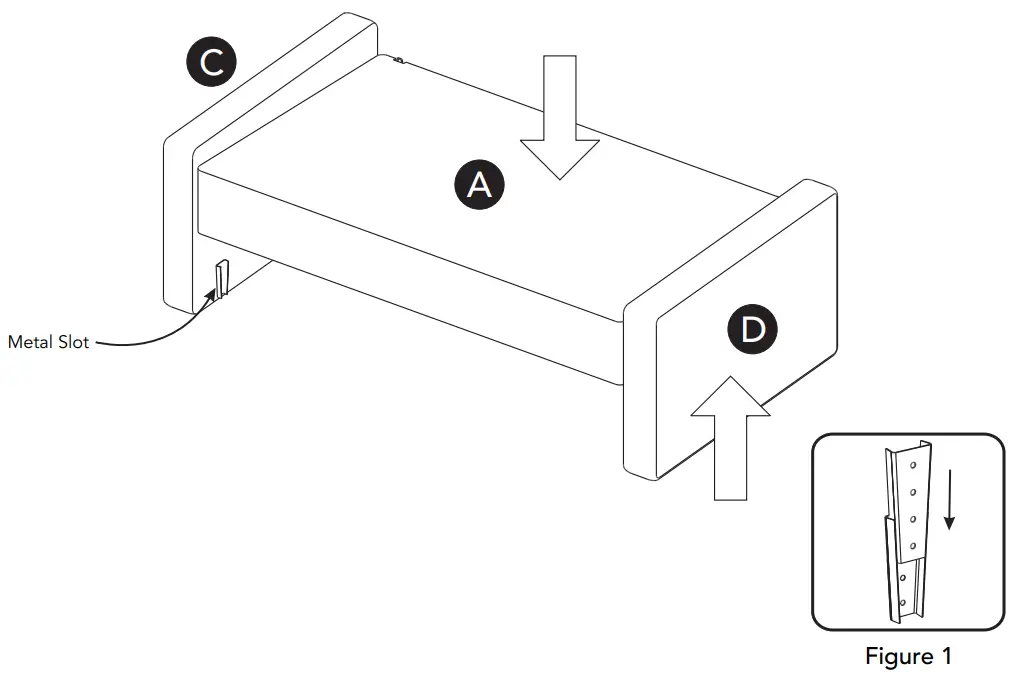 C

A

Metal Slot

D

Figure 1