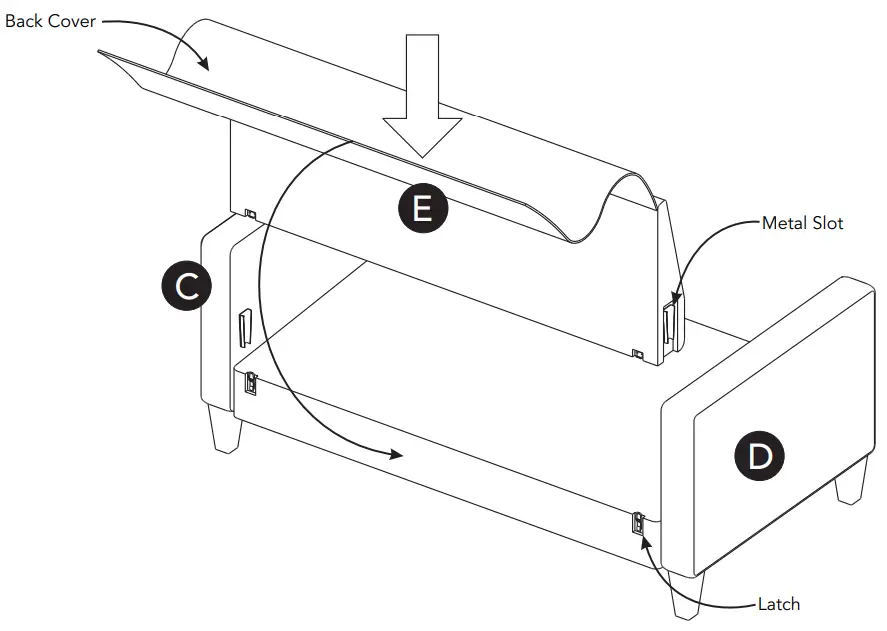 Back Cover
E
Metal Slot
C
D
Latch