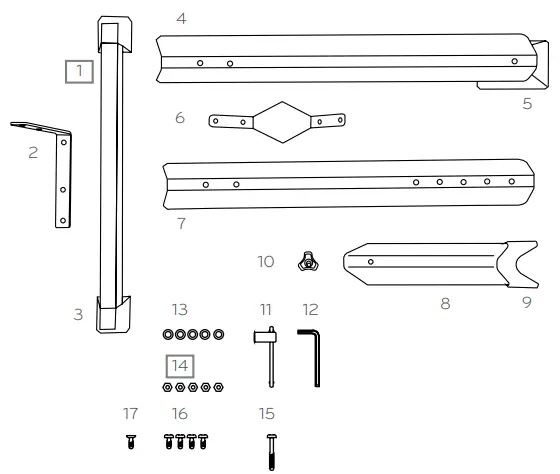 4
1
5
6
2
7
10
8
9
3
13
11
12
14
17
16
15