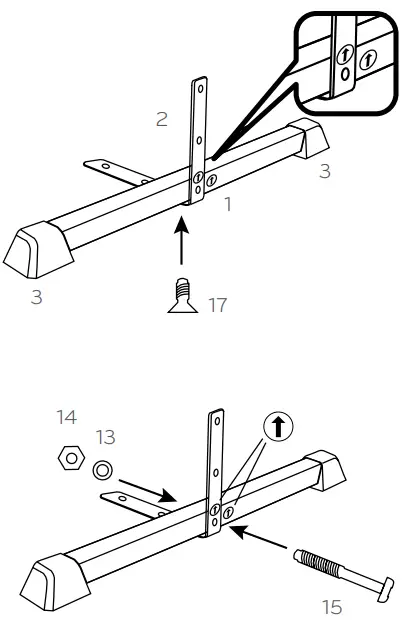 2

3

1

3

17

14

13

15