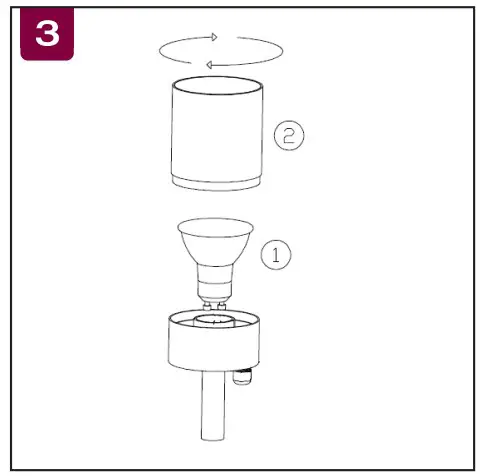 3

2

1