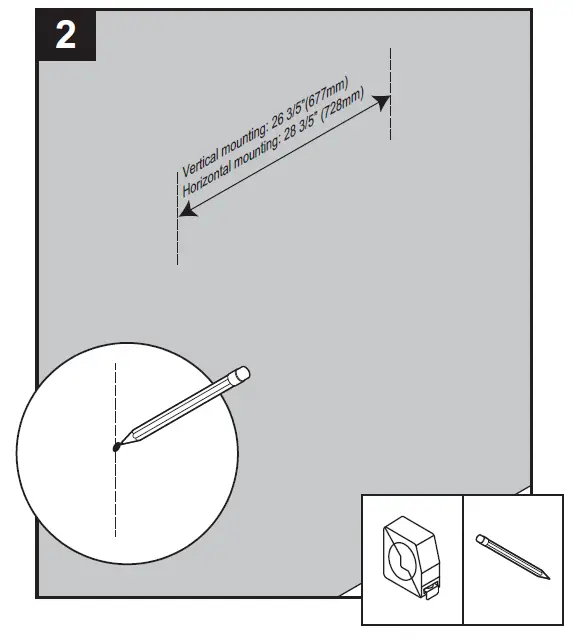 2

Vertical mounting: 26 3/5"(677mm)
Horizontal mounting: 28 3/5" (728mm)