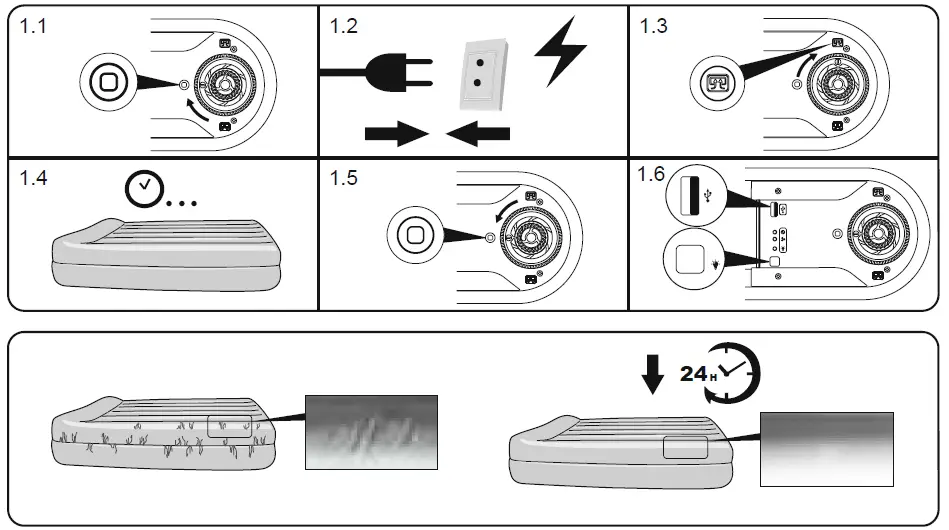 1.1

1.2

1.3

1.4

1.5

1.6

24H