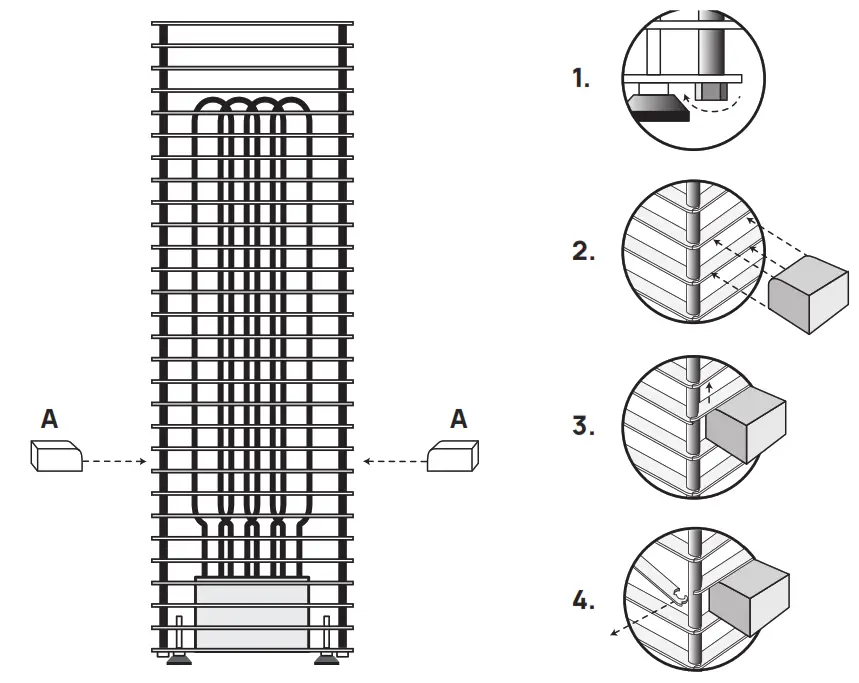 A

A

1.

2.

3.

4.