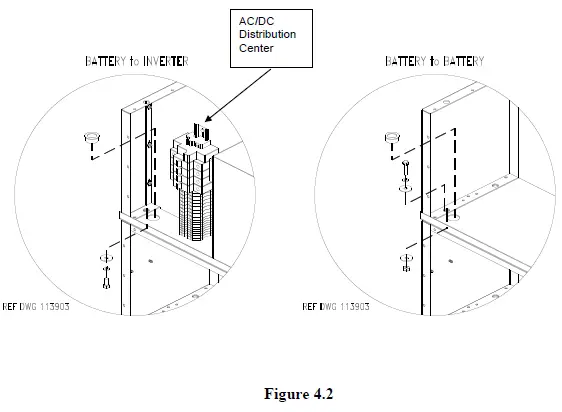 AC/DC Distribution Center

BATTERY to INVERTER

BATTERY to BATTERY

REF DWG 113903

REF DWG 113903

Figure 4.2