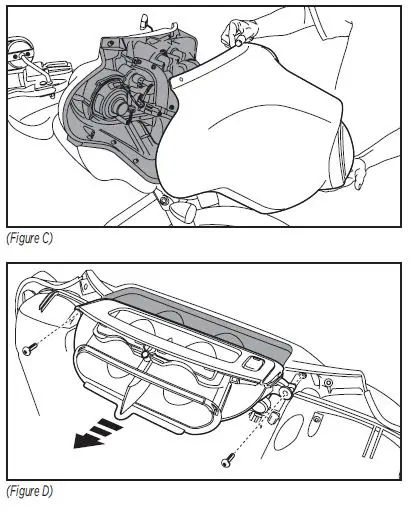 (Figure C)

(Figure D)