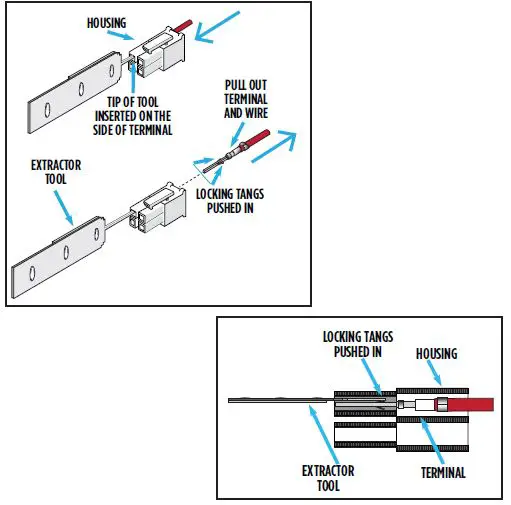 HOUSING

TIP OF TOOL INSERTED ON THE SIDE OF TERMINAL

PULL OUT TERMINAL AND WIRE

EXTRACTOR TOOL

LOCKING TANGS PUSHED IN

LOCKING TANGS PUSHED IN

HOUSING

EXTRACTOR TOOL

TERMINAL