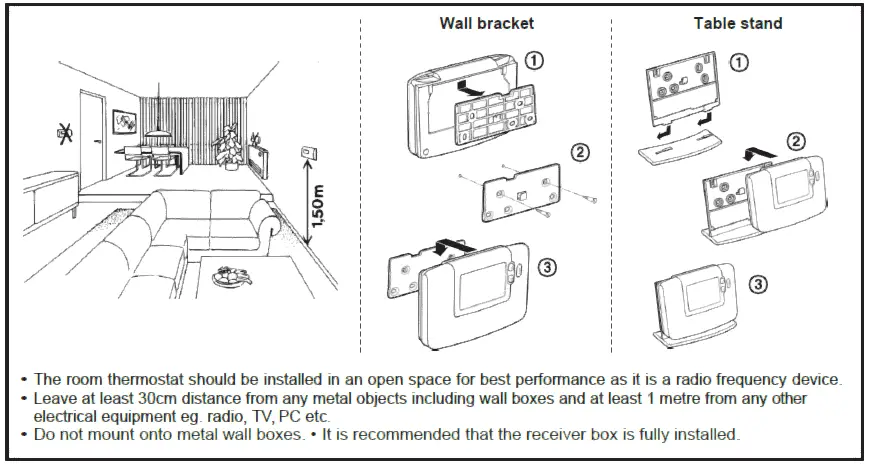 1,50m

Wall bracket

①

②

③

Table stand

①

②

③

• The room thermostat should be installed in an open space for best performance as it is a radio frequency device.
• Leave at least 30cm distance from any metal objects including wall boxes and at least 1 metre from any other electrical equipment eg. radio, TV, PC etc.
• Do not mount onto metal wall boxes. • It is recommended that the receiver box is fully installed.