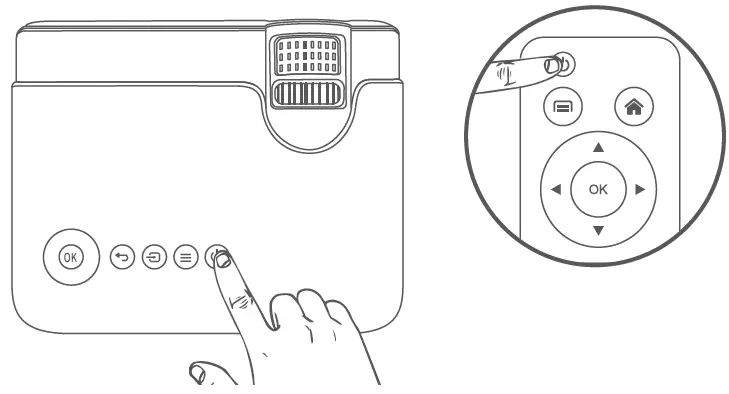 OK

OK