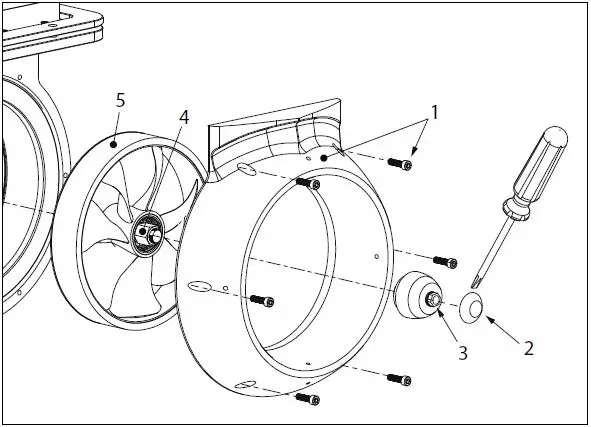 5
4
1
3
2