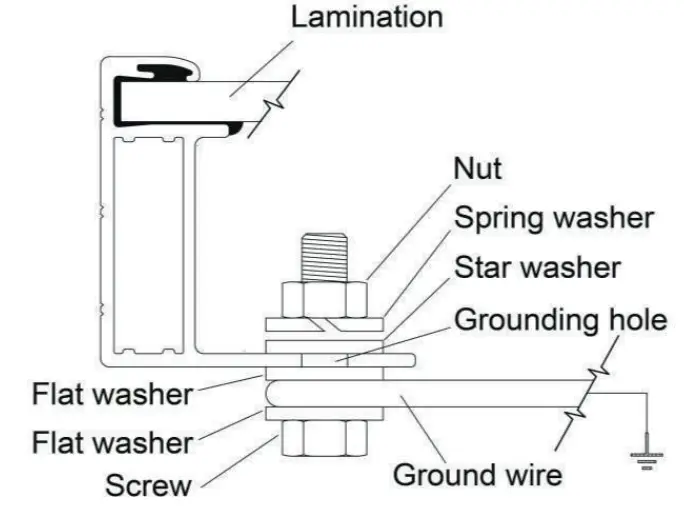 Lamination

Nut

Spring washer

Star washer

Grounding hole

Flat washer

Flat washer

Screw

Ground wire