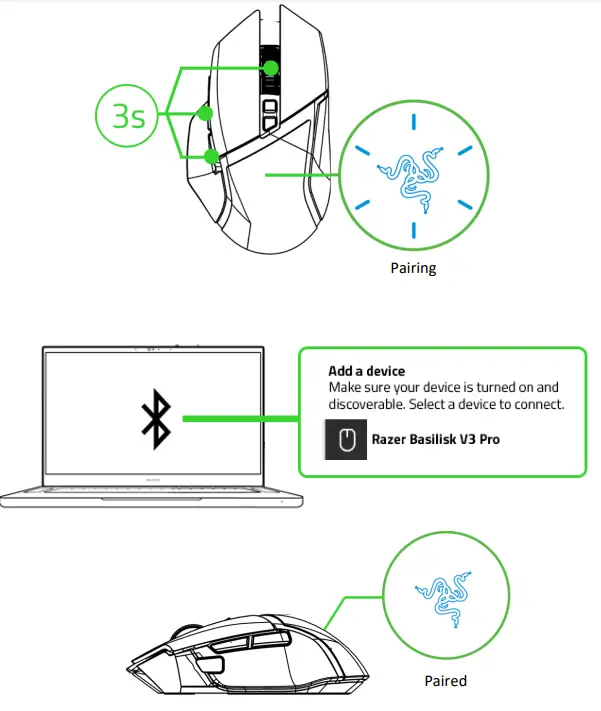 3s

Pairing

RAZER

Add a device
Make sure your device is turned on and discoverable. Select a device to connect.

Razer Basilisk V3 Pro

Paired