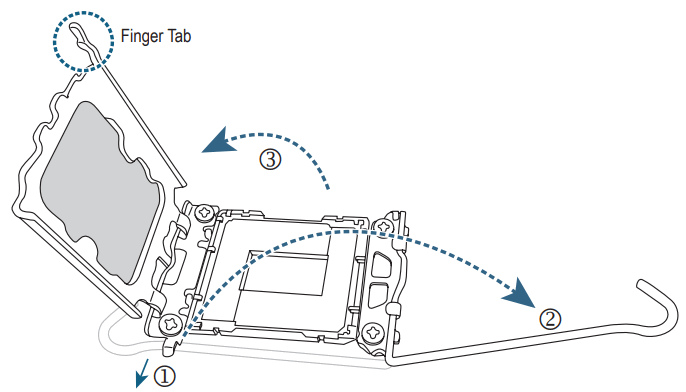 Finger Tab
③
②
①