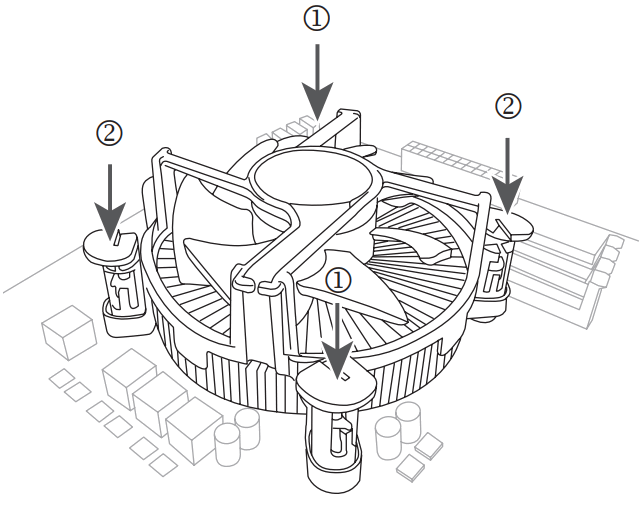 ①
②
②
①