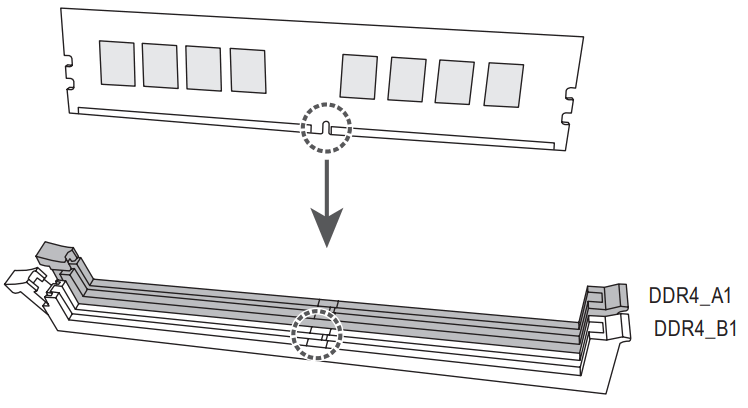 DDR4_A1
DDR4_B1