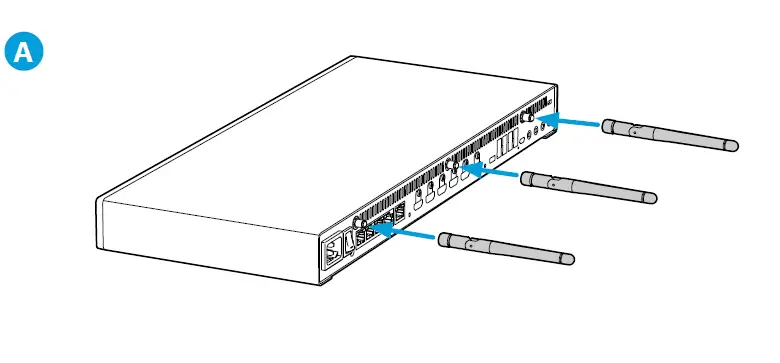 A