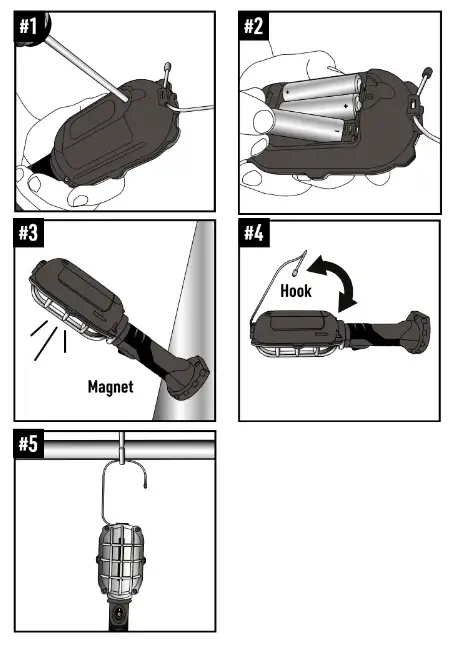 #1

#2

#3

Magnet

#4

Hook

#5