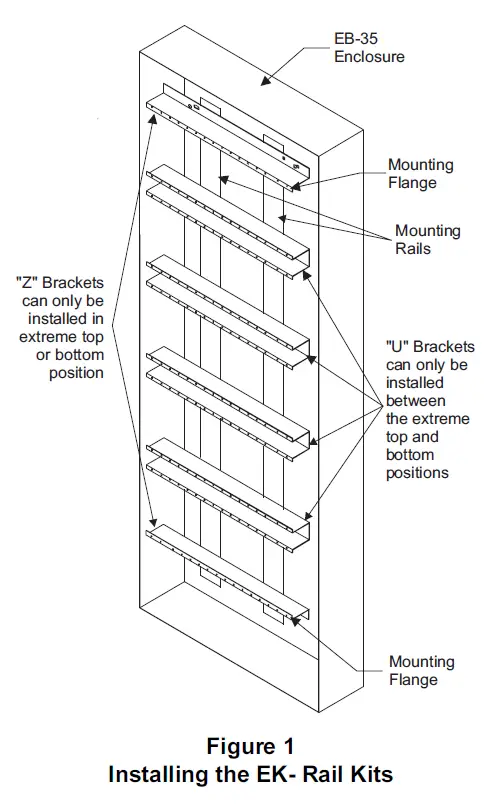 EB-35
Enclosure

Mounting
Flange

Mounting
Rails

"Z" Brackets
can only be
installed in
extreme top
or bottom
position

"U" Brackets
can only be
installed
between
the extreme
top and
bottom
positions

Mounting
Flange

Figure 1
Installing the EK- Rail Kits