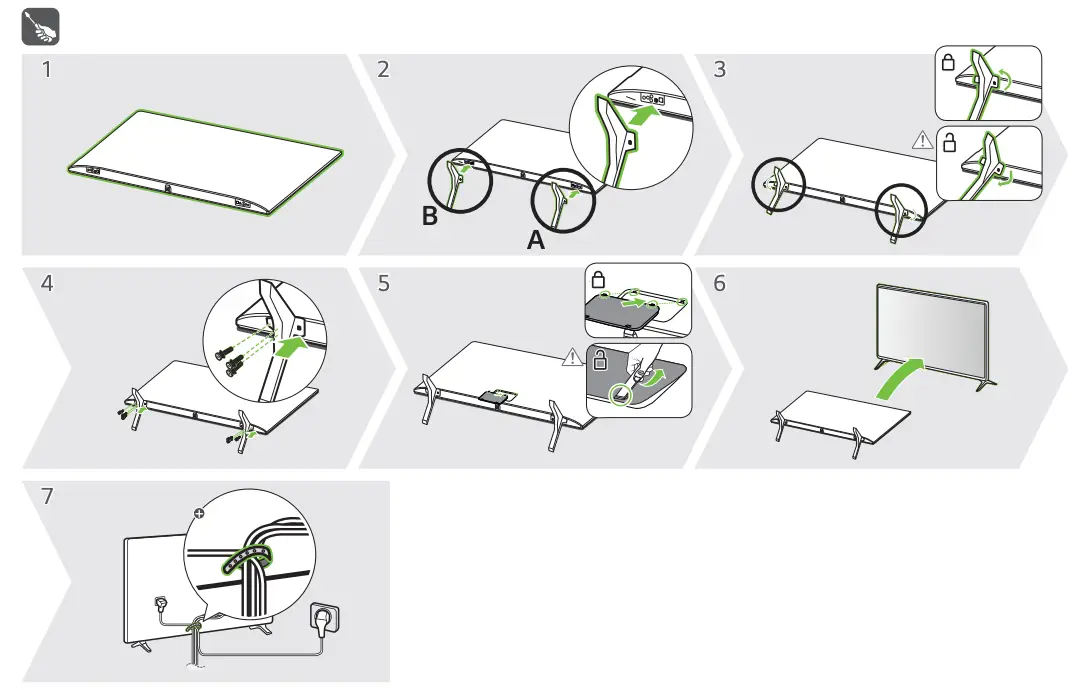 1

2

B

A

3

4

5

6

7