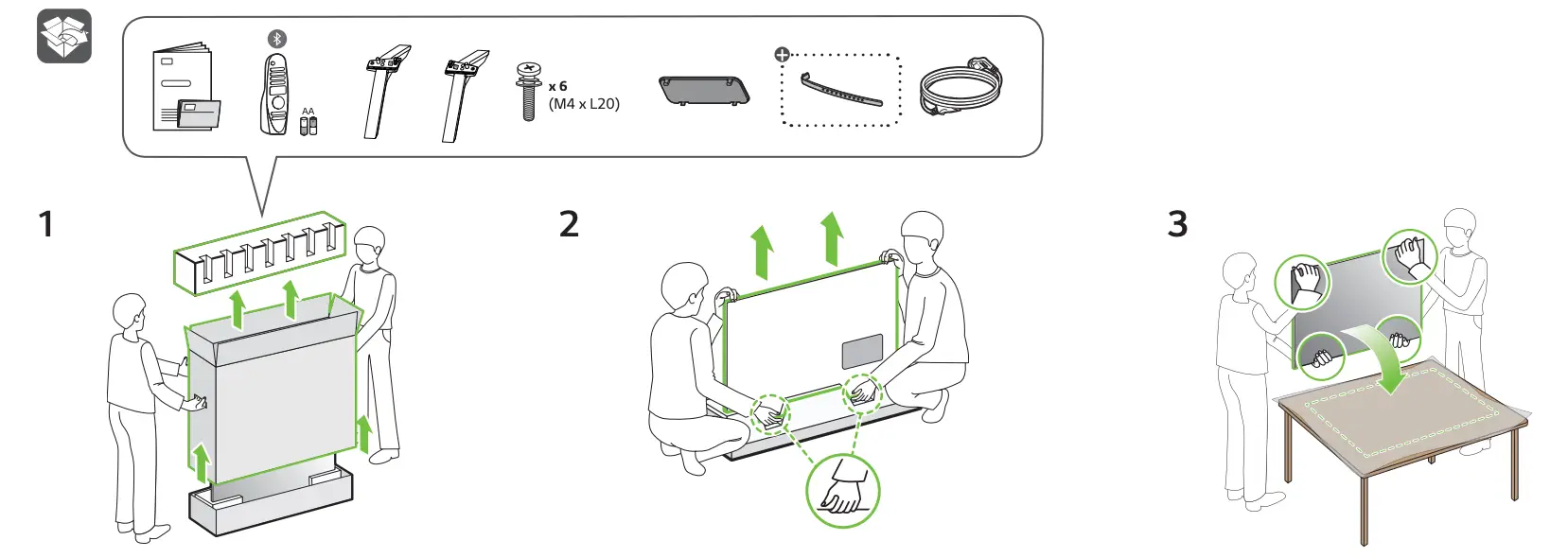 AA

x 6
(M4 x L20)

1

2

3