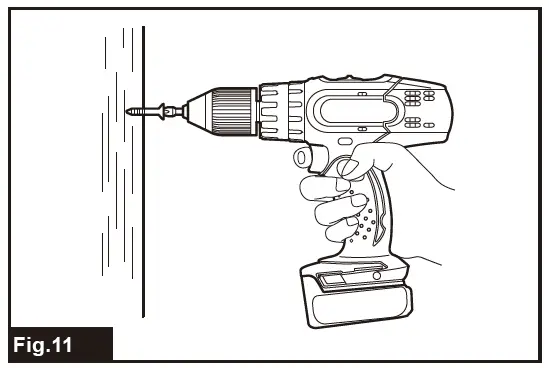 Fig.11