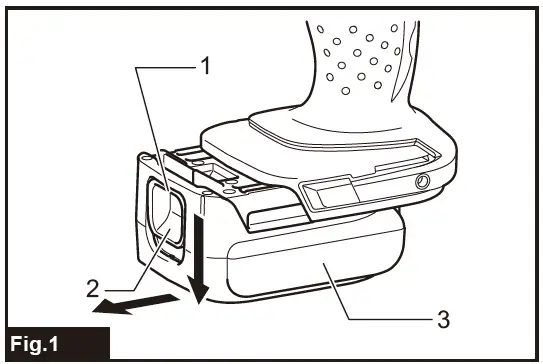 1
2
3
Fig.1