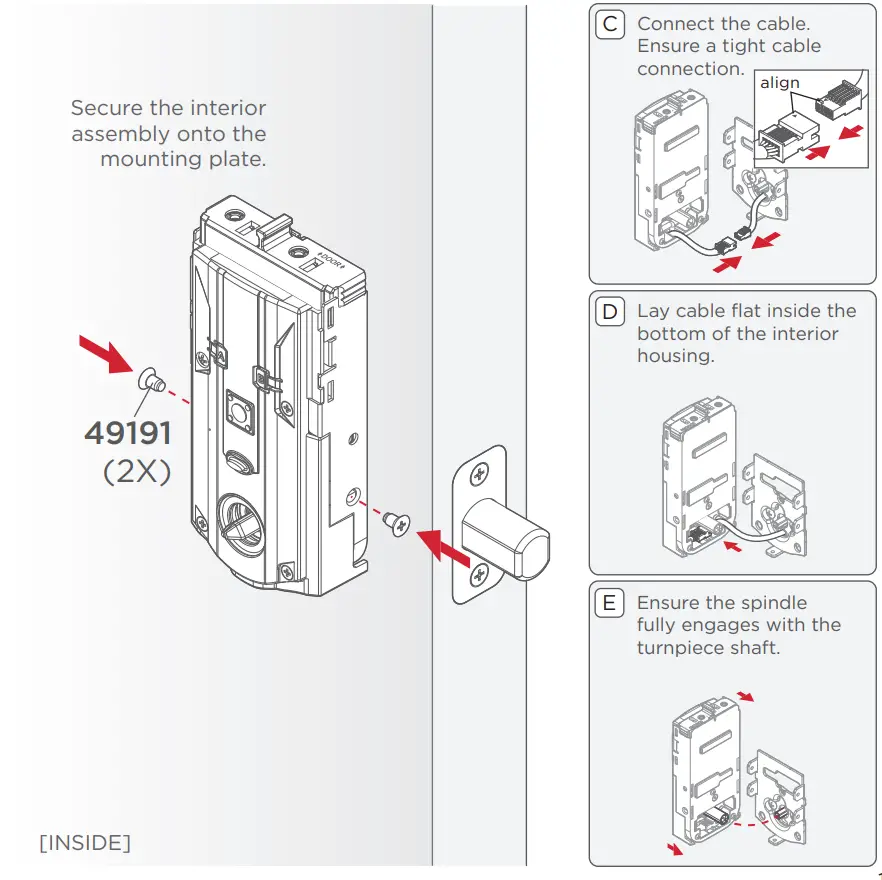 Secure the interior assembly onto the mounting plate.

DOOR

49191
(2X)

[INSIDE]

C Connect the cable. Ensure a tight cable connection.

align

D Lay cable flat inside the bottom of the interior housing.

E Ensure the spindle fully engages with the turnpiece shaft.