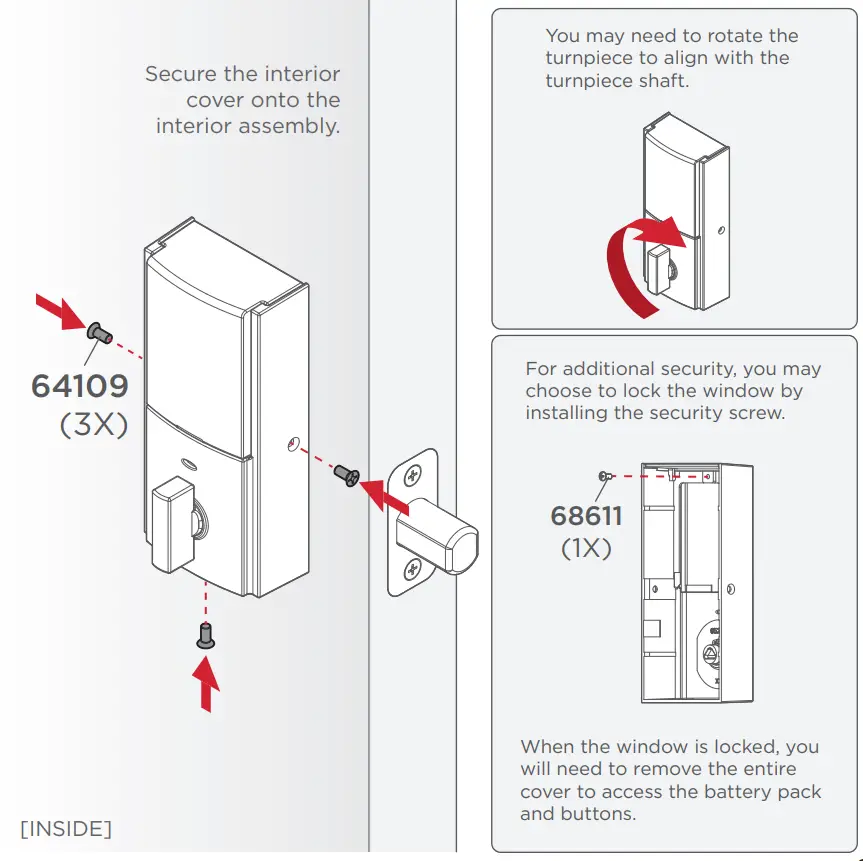 Secure the interior cover onto the interior assembly.

64109
(3X)

[INSIDE]

You may need to rotate the turnpiece to align with the turnpiece shaft.

For additional security, you may choose to lock the window by installing the security screw.

68611
(1X)

When the window is locked, you will need to remove the entire cover to access the battery pack and buttons.