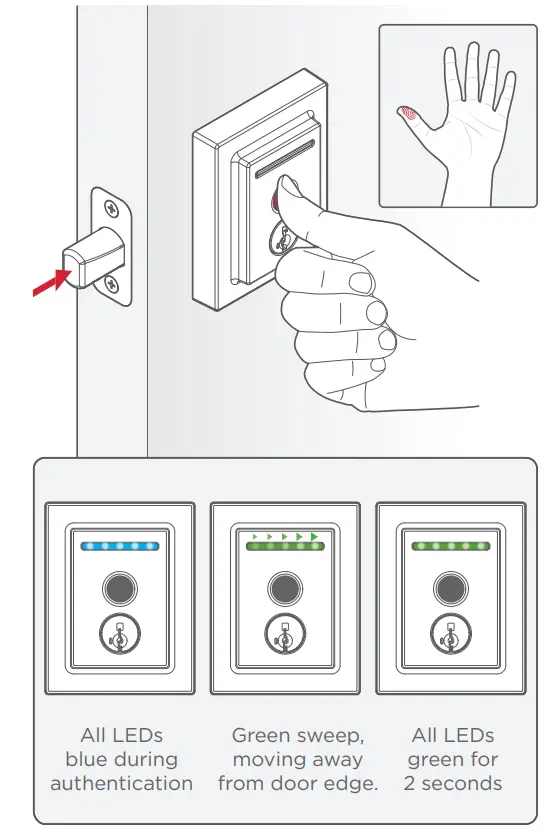 All LEDs blue during authentication

Green sweep, moving away from door edge.

All LEDs green for 2 seconds