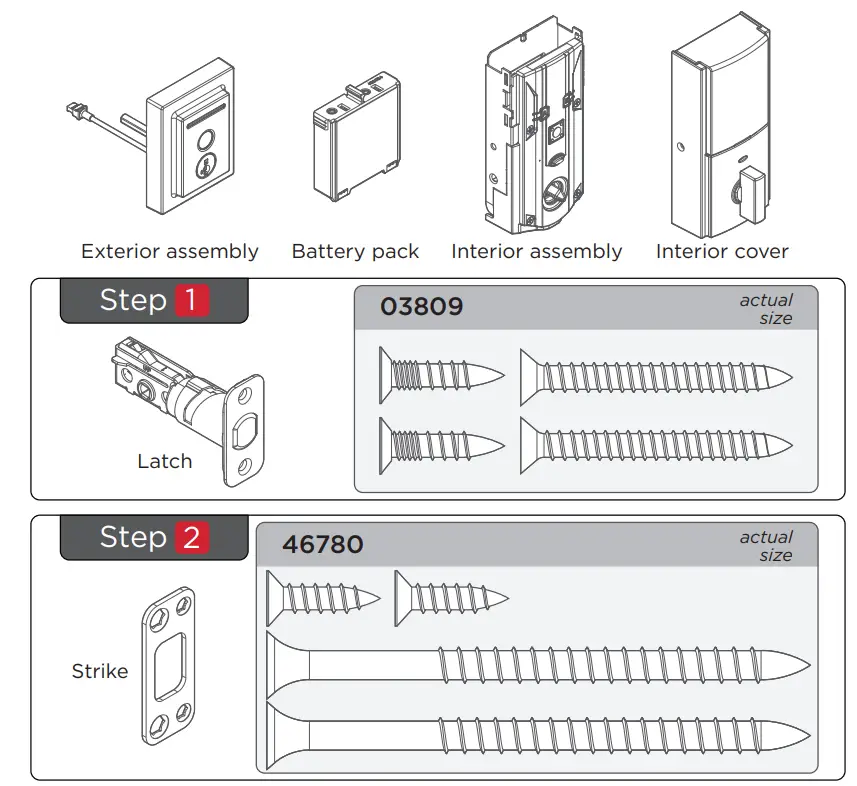 Exterior assembly
Battery pack
Interior assembly
Interior cover

Step 1
Latch
03809
actual size

Step 2
Strike
46780
actual size