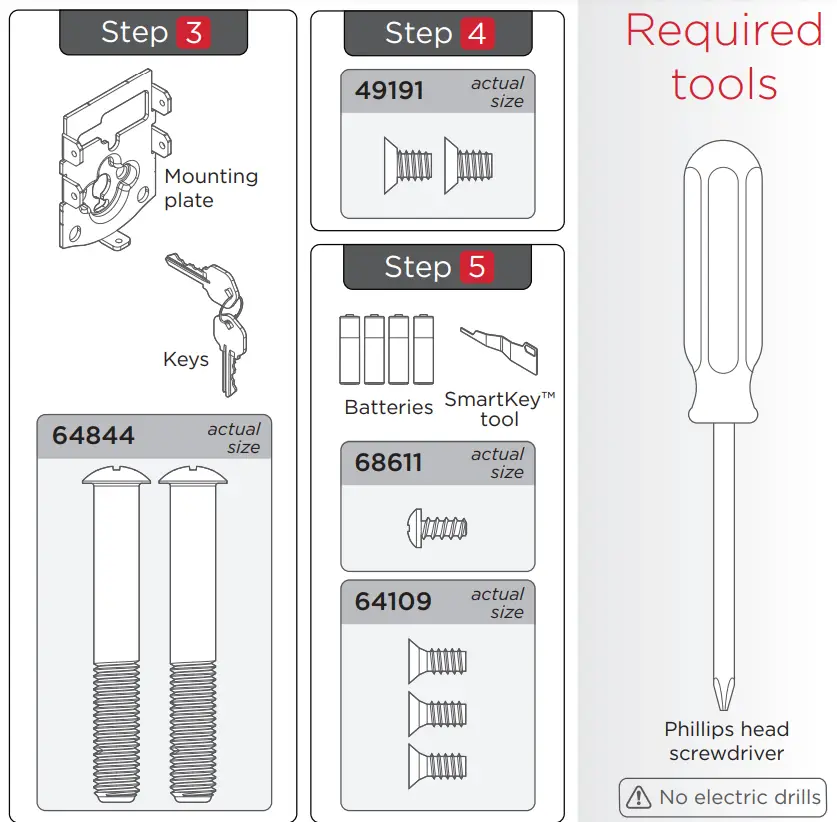 Step 3

Mounting plate

Keys

64844 actual size

Step 4

49191 actual size

Step 5

Batteries

SmartKey™ tool

68611 actual size

64109 actual size

Required tools

Phillips head screwdriver

No electric drills