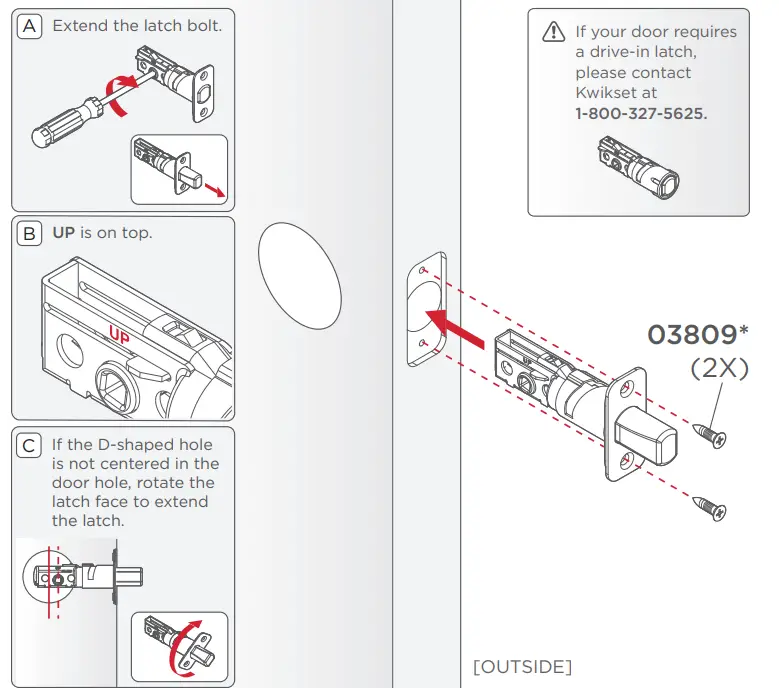 A Extend the latch bolt.

B UP is on top.

UP

C If the D-shaped hole is not centered in the door hole, rotate the latch face to extend the latch.

If your door requires a drive-in latch, please contact Kwikset at 1-800-327-5625.

03809*
(2X)

[OUTSIDE]