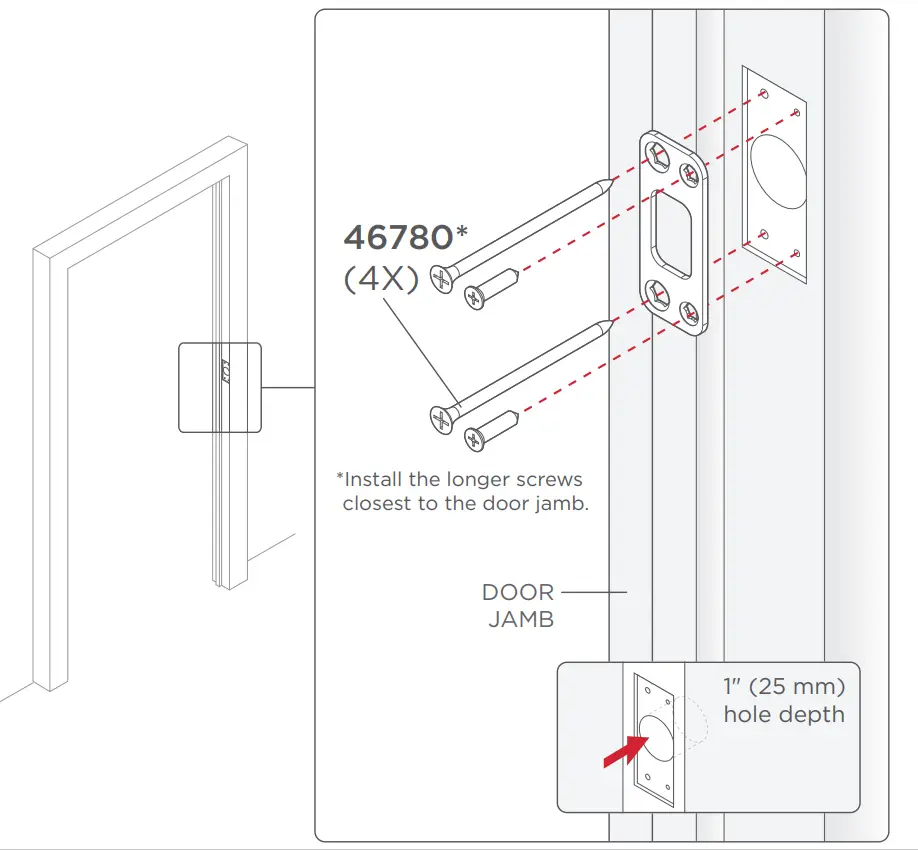 46780*
(4X)

*Install the longer screws closest to the door jamb.

DOOR JAMB

1" (25 mm) hole depth