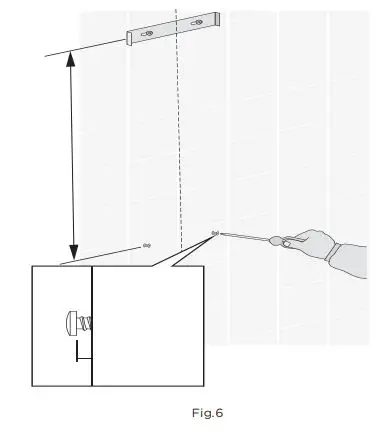 Fig.6