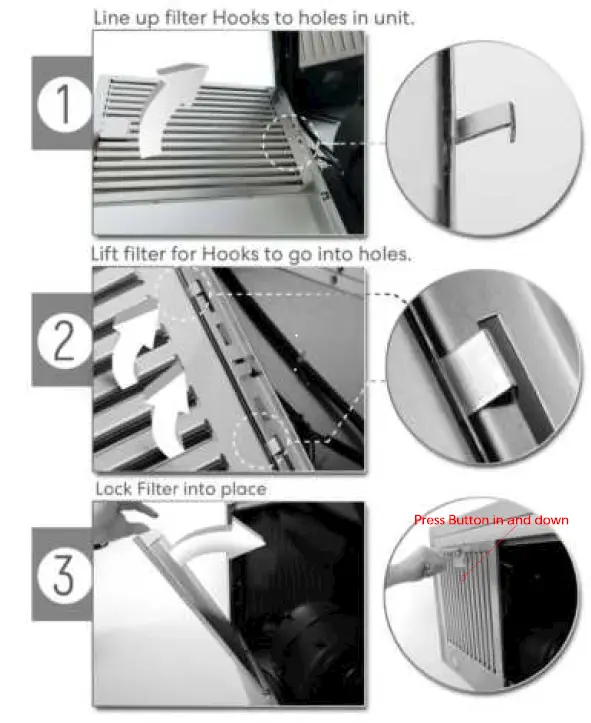 Line up filter Hooks to holes in unit.

1

Lift filter for Hooks to go into holes.

2

Lock Filter into place

3

Press Button in and down