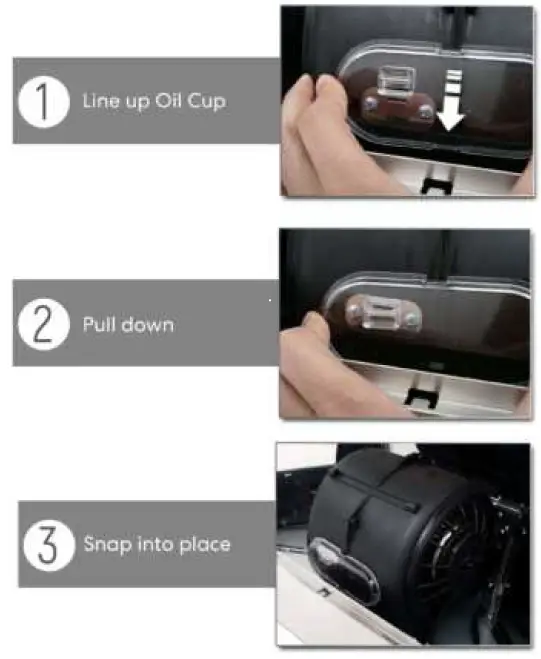 1 Line up Oil Cup

2 Pull down

3 Snap into place