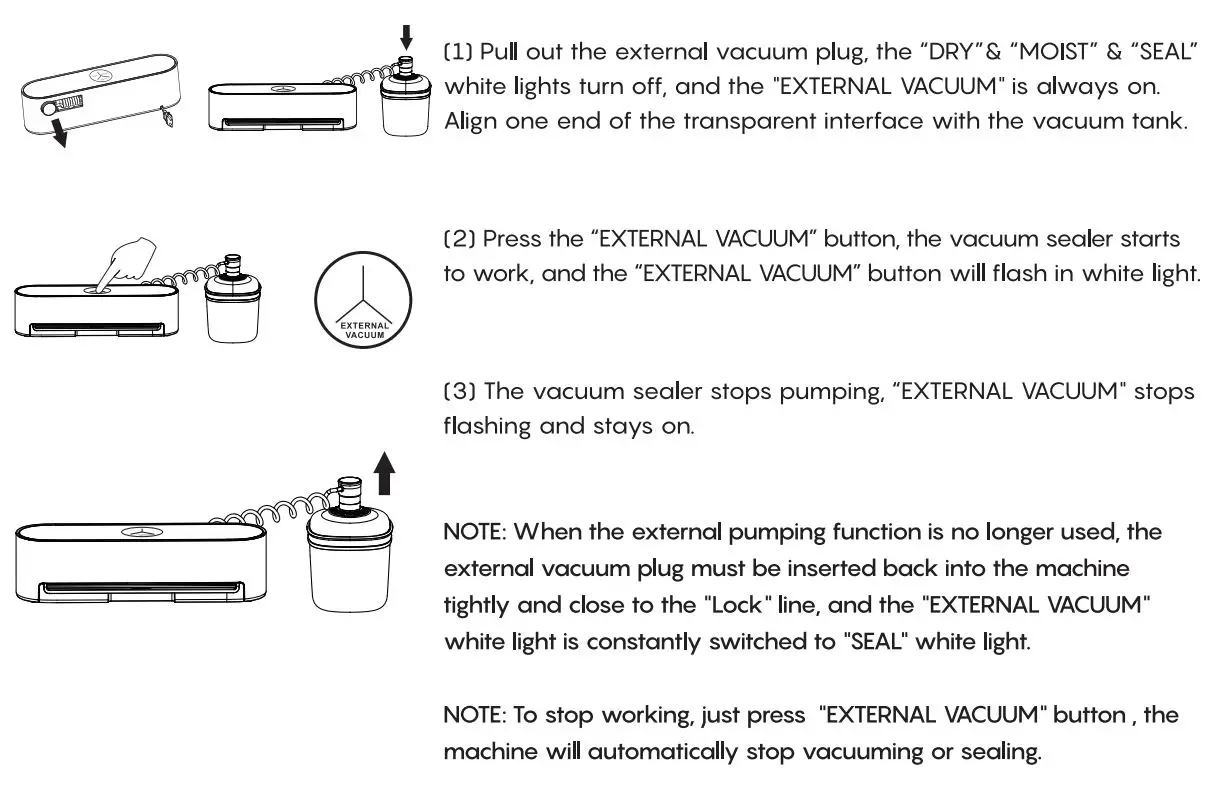 (1) Pull out the external vacuum plug, the “DRY”& “MOIST” & “SEAL” white lights turn off, and the "EXTERNAL VACUUM" is always on. Align one end of the transparent interface with the vacuum tank.

(2) Press the “EXTERNAL VACUUM” button, the vacuum sealer starts to work, and the “EXTERNAL VACUUM” button will flash in white light.

EXTERNAL VACUUM

(3) The vacuum sealer stops pumping, “EXTERNAL VACUUM" stops flashing and stays on.

NOTE: When the external pumping function is no longer used, the external vacuum plug must be inserted back into the machine tightly and close to the "Lock" line, and the "EXTERNAL VACUUM" white light is constantly switched to "SEAL" white light.

NOTE: To stop working, just press "EXTERNAL VACUUM" button , the machine will automatically stop vacuuming or sealing.