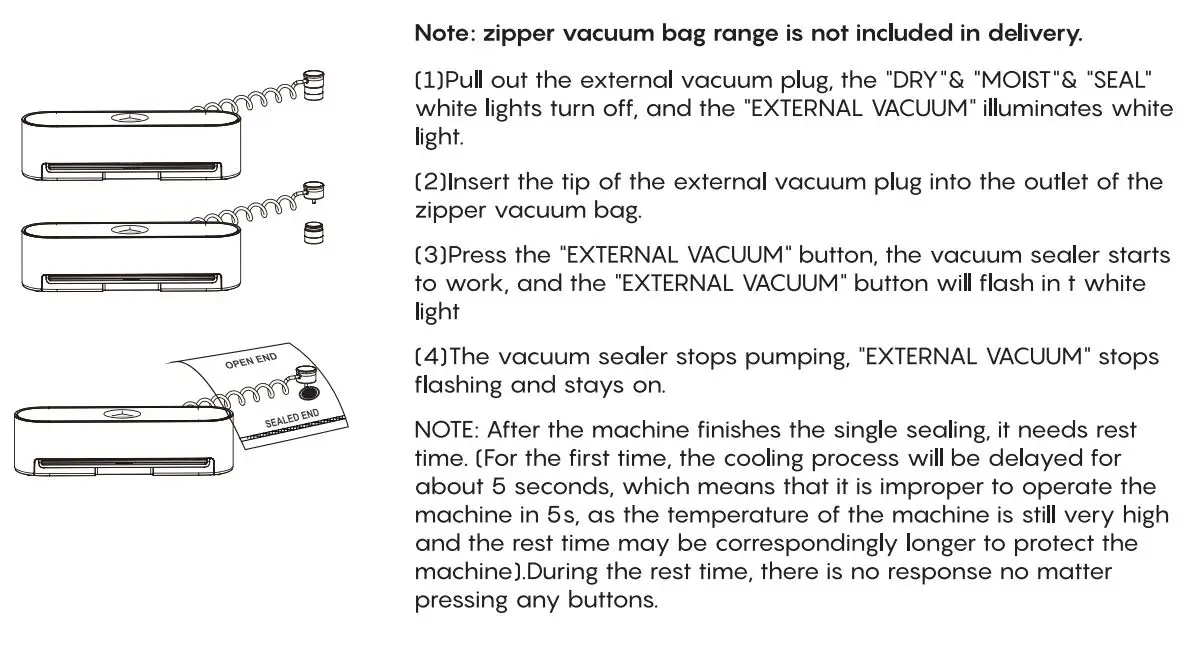 OPEN END

SEALED END

Note: zipper vacuum bag range is not included in delivery.

(1)Pull out the external vacuum plug, the "DRY"& "MOIST"& "SEAL" white lights turn off, and the "EXTERNAL VACUUM" illuminates white light.

(2)Insert the tip of the external vacuum plug into the outlet of the zipper vacuum bag.

(3)Press the "EXTERNAL VACUUM" button, the vacuum sealer starts to work, and the "EXTERNAL VACUUM" button will flash in t white light

(4)The vacuum sealer stops pumping, "EXTERNAL VACUUM" stops flashing and stays on.

NOTE: After the machine finishes the single sealing, it needs rest time. (For the first time, the cooling process will be delayed for about 5 seconds, which means that it is improper to operate the machine in 5s, as the temperature of the machine is still very high and the rest time may be correspondingly longer to protect the machine).During the rest time, there is no response no matter pressing any buttons.