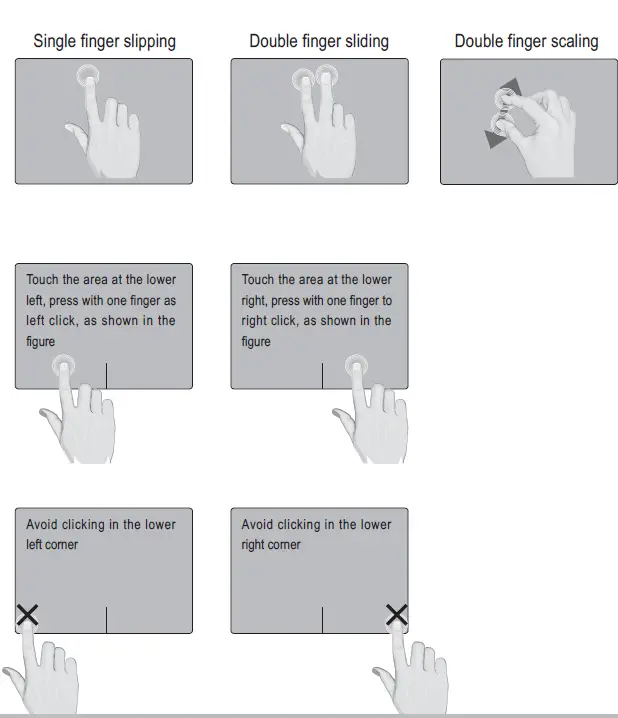 Single finger slipping

Double finger sliding

Double finger scaling

Touch the area at the lower left, press with one finger as left click, as shown in the figure

Touch the area at the lower right, press with one finger to right click, as shown in the figure

Avoid clicking in the lower left corner

Avoid clicking in the lower right corner