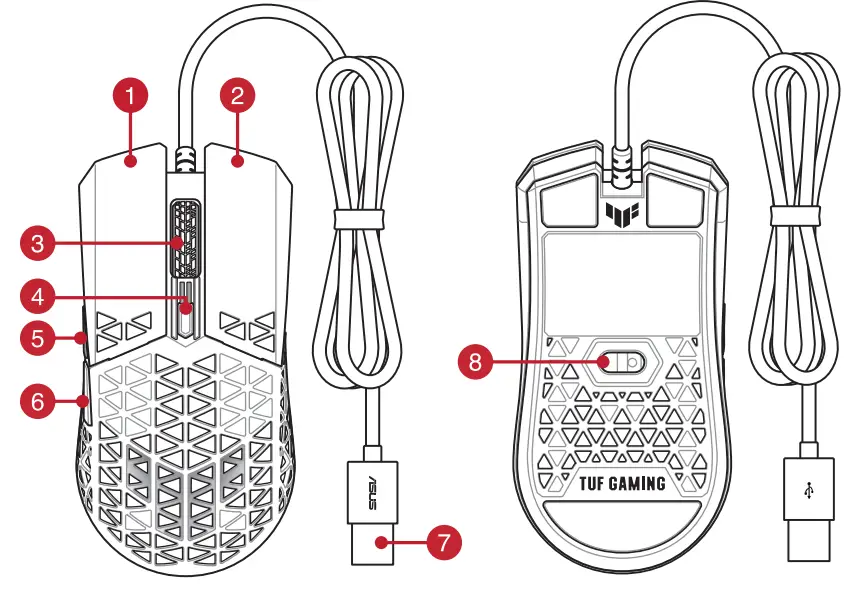 1
2
3
4
5
6
ASUS
7
8
TUF GAMING