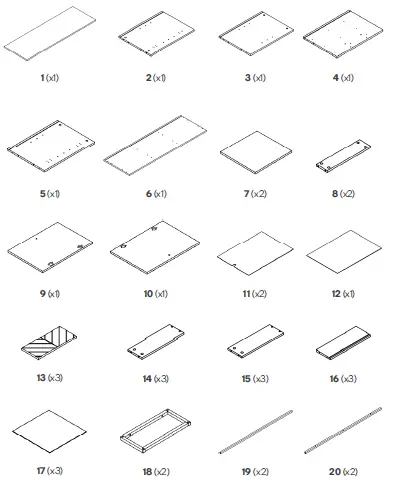 1 (x1)

2 (x1)

3 (x1)

4 (x1)

5 (x1)

6 (x1)

7 (x2)

8 (x2)

9 (x1)

10 (x1)

11 (x2)

12 (x1)

13 (x3)

14 (x3)

15 (x3)

16 (x3)

17 (x3)

18 (x2)

19 (x2)

20 (x2)