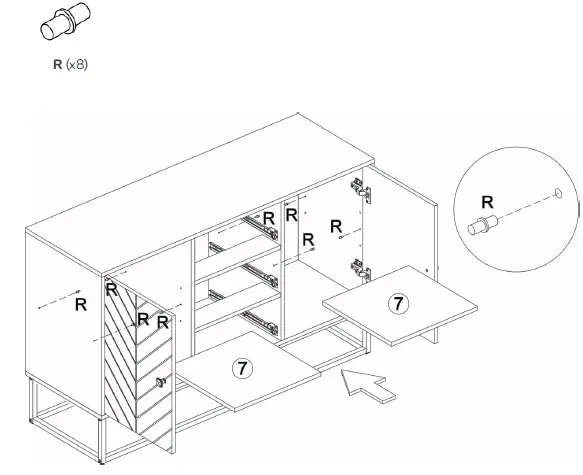 R (x8)

R
R
R
R
R
R
R
R
R
7
7