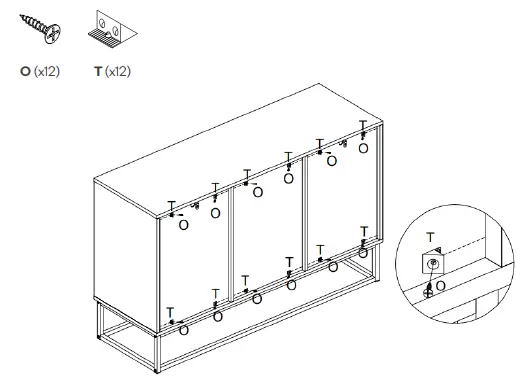 O (x12) T (x12)

T O T O T O T O T O T O

T O T O T O T O T O T O

T O