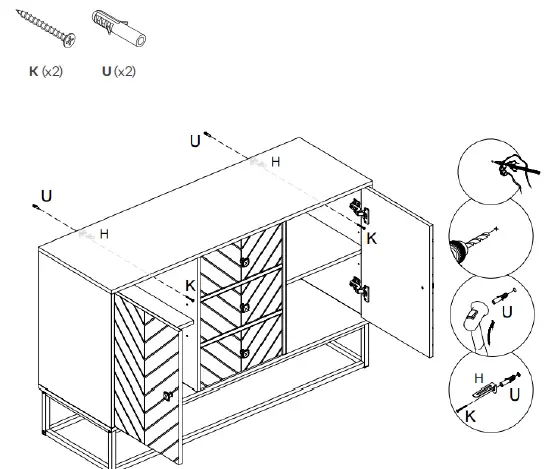 K (x2) U (x2)

U
H
U
H
K
K

U
H
U
K