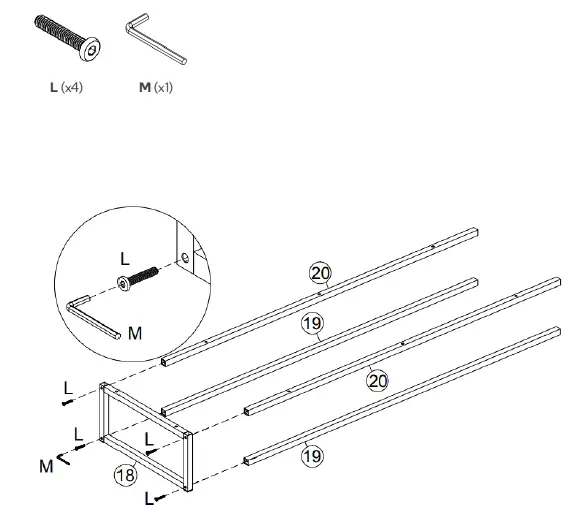 L (x4)
M (x1)

L
M
20
19
20
19
L
L
L
M
18
L