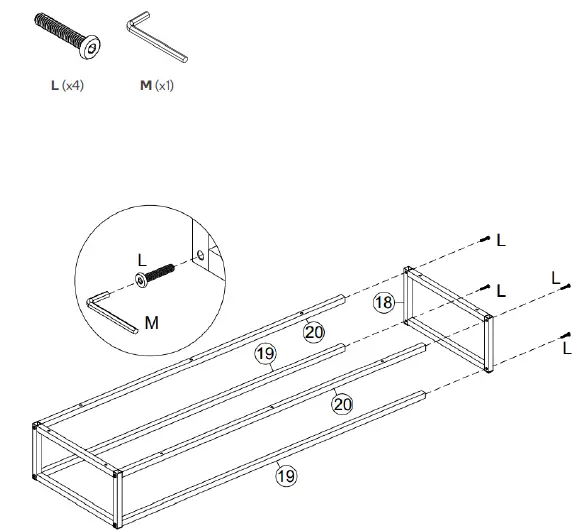 L (x4)

M (x1)

L

M

L

L

L

L

18

20

19

20

19