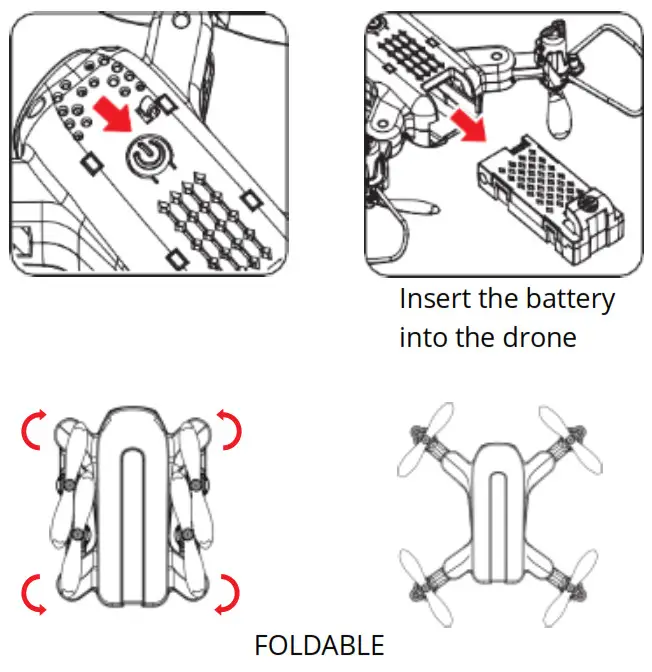 Insert the battery into the drone

FOLDABLE